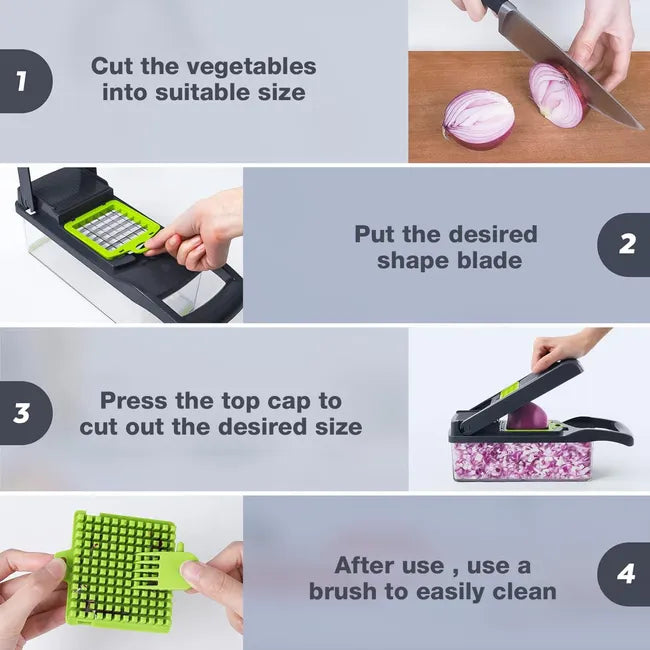 1
Cut the vegetables into suitable size

Put the desired shape blade
2

3
Press the top cap to cut out the desired size

After use , use a brush to easily clean
4